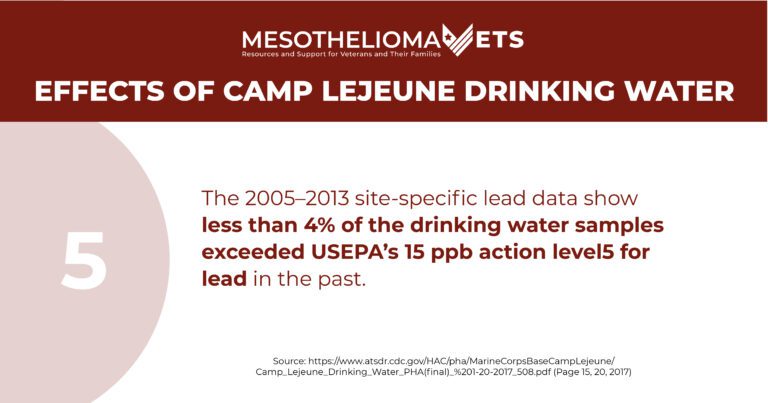 MESOTHELIOMA VETS
Resources and Support for Veterans and Their Families

EFFECTS OF CAMP LEJEUNE DRINKING WATER

5

The 2005–2013 site-specific lead data show less than 4% of the drinking water samples exceeded USEPA's 15 ppb action level5 for lead in the past.

Source: https://www.atsdr.cdc.gov/HAC/pha/MarineCorpsBaseCampLejeune/Camp_Lejeune_Drinking_Water_PHA(final)_%201-20-2017_508.pdf (Page 15, 20, 2017)